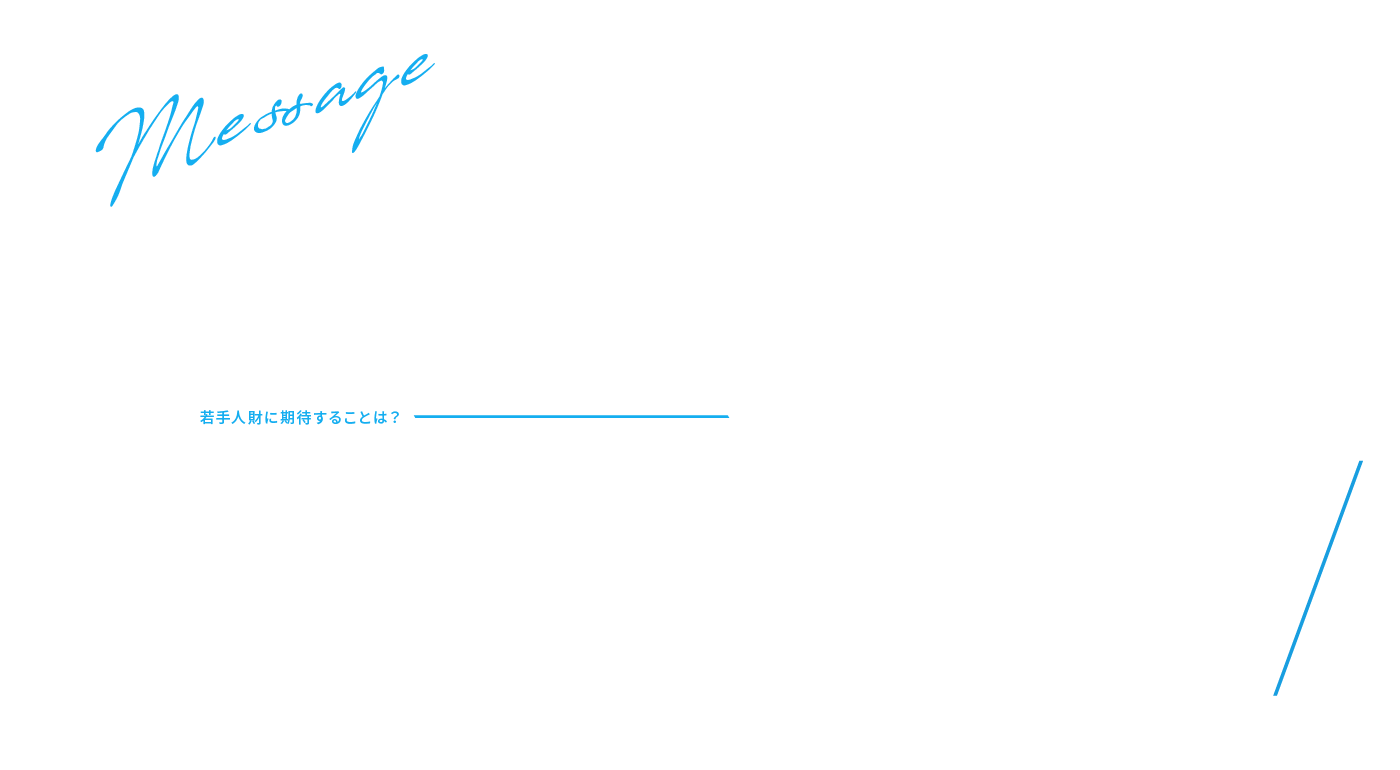 Message

若手人財に期待することは？